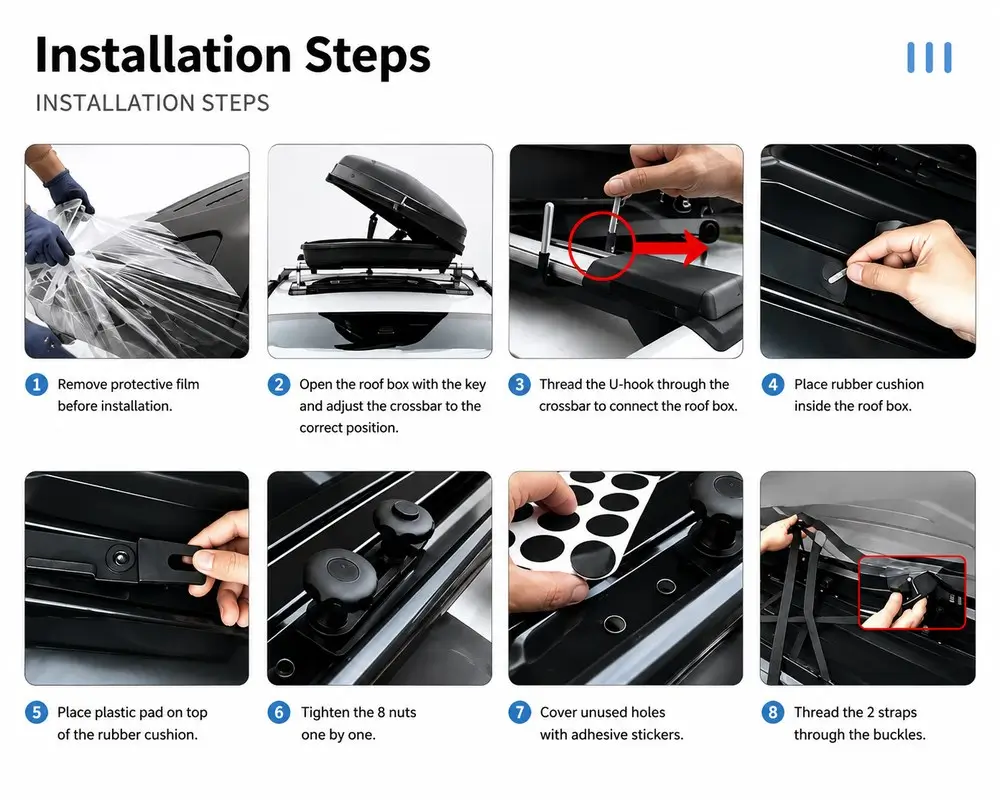 Installation Steps

INSTALLATION STEPS

1 Remove protective film before installation.

2 Open the roof box with the key and adjust the crossbar to the correct position.

3 Thread the U-hook through the crossbar to connect the roof box.

4 Place rubber cushion inside the roof box.

5 Place plastic pad on top of the rubber cushion.

6 Tighten the 8 nuts one by one.

7 Cover unused holes with adhesive stickers.

8 Thread the 2 straps through the buckles.