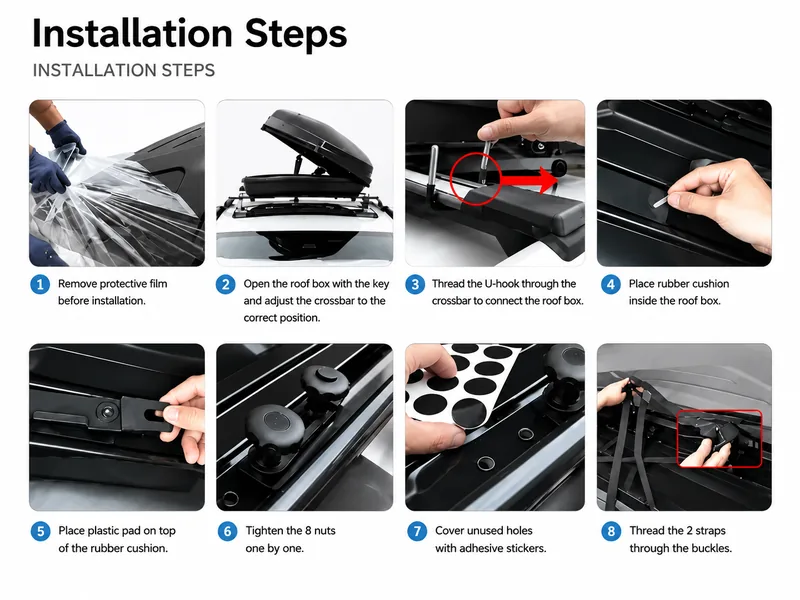 Installation Steps

INSTALLATION STEPS

1 Remove protective film before installation.

2 Open the roof box with the key and adjust the crossbar to the correct position.

3 Thread the U-hook through the crossbar to connect the roof box.

4 Place rubber cushion inside the roof box.

5 Place plastic pad on top of the rubber cushion.

6 Tighten the 8 nuts one by one.

7 Cover unused holes with adhesive stickers.

8 Thread the 2 straps through the buckles.