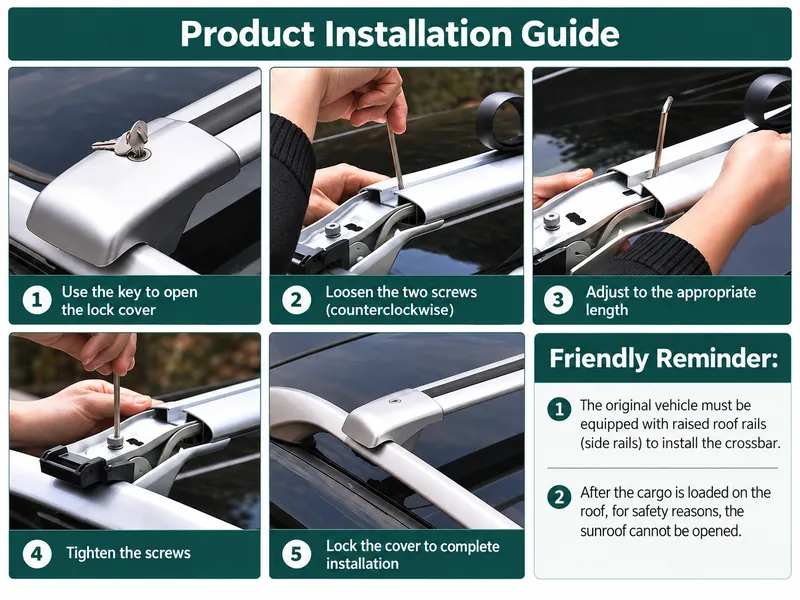 Product Installation Guide

1 Use the key to open the lock cover

2 Loosen the two screws (counterclockwise)

3 Adjust to the appropriate length

4 Tighten the screws

5 Lock the cover to complete installation

Friendly Reminder:

1 The original vehicle must be equipped with raised roof rails (side rails) to install the crossbar.

2 After the cargo is loaded on the roof, for safety reasons, the sunroof cannot be opened.